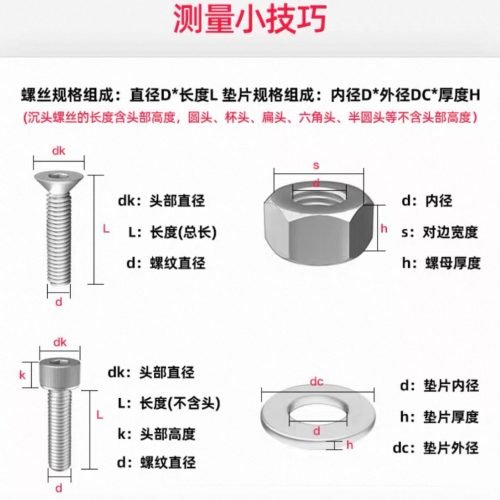 测量小技巧

螺丝规格组成：直径D*长度L 垫片规格组成：内径D*外径DC*厚度H

(沉头螺丝的长度含头部高度，圆头、杯头、扁头、六角头、半圆头等不含头部高度)

dk

L

d

dk：头部直径

L：长度(总长)

d：螺纹直径

s

d

h

d：内径

s：对边宽度

h：螺母厚度

dk

k

L

d

dk：头部直径

L：长度(不含头)

k：头部高度

d：螺纹直径

dc

d

h

d：垫片内径

h：垫片厚度

dc：垫片外径